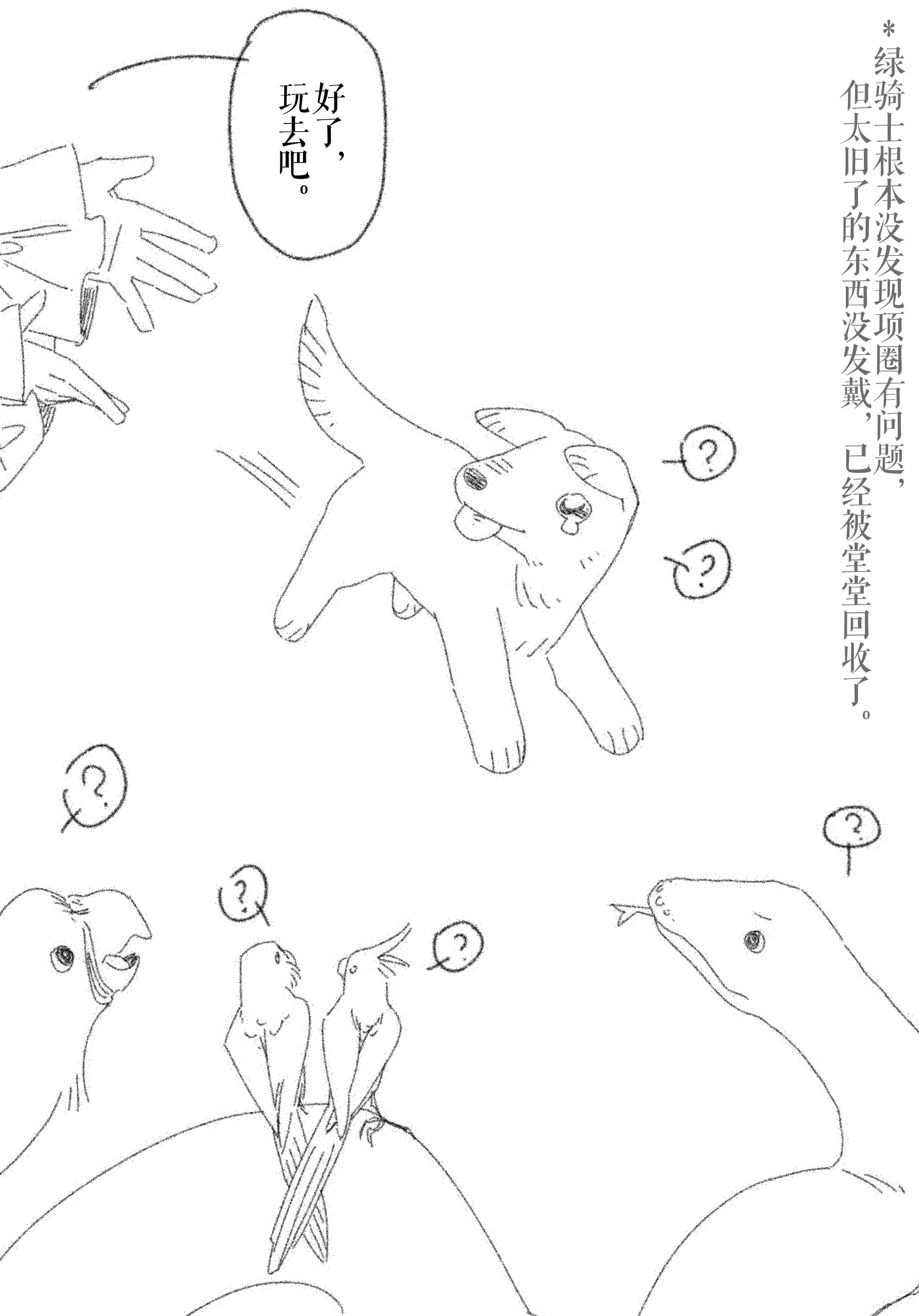 *绿骑士根本没发现项圈有问题，但太旧了的东西没发戴，已经被堂堂回收了。

好了，玩去吧。

?

?

?

?

?

?