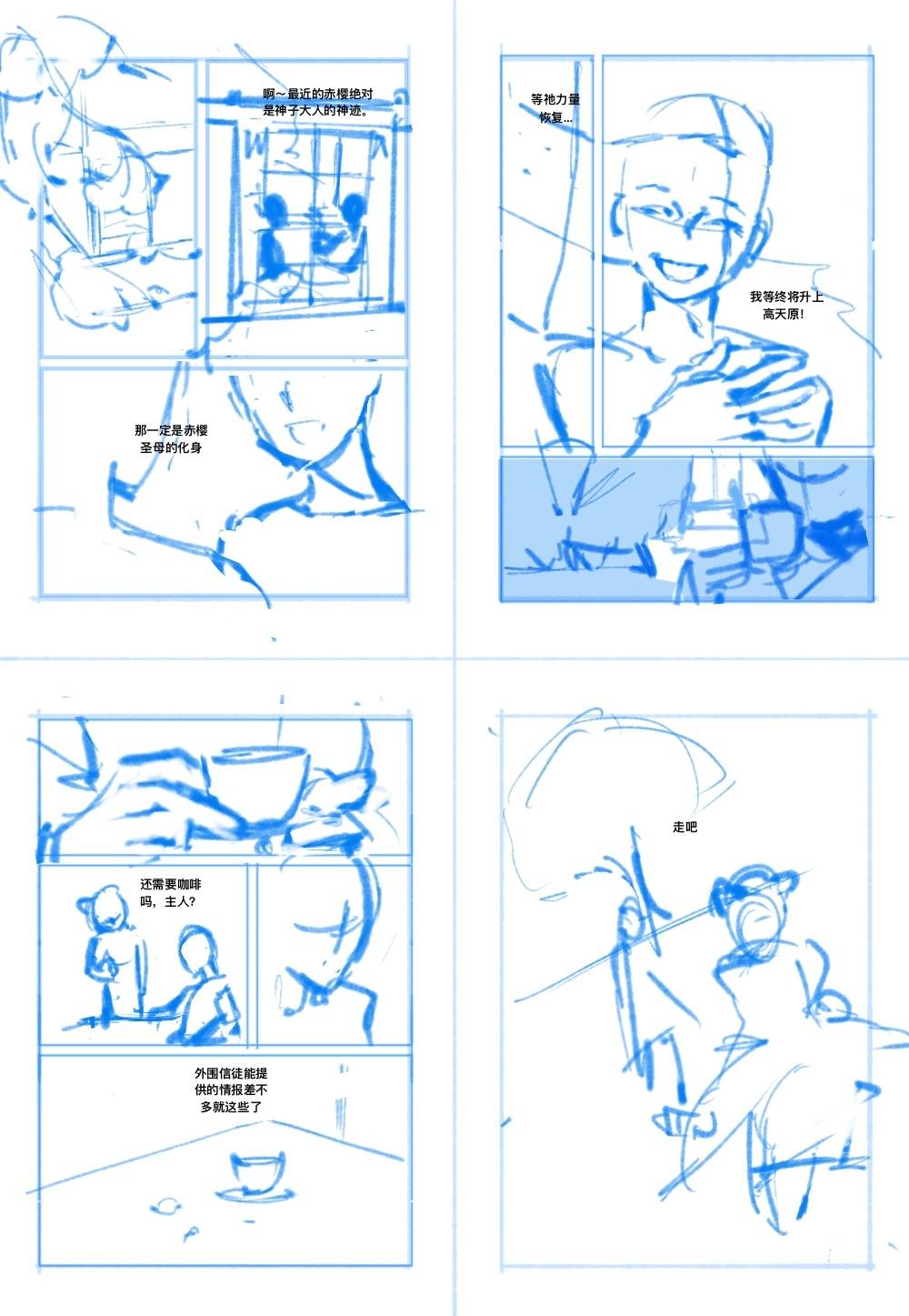 啊~最近的赤樱绝对是神子大人的神迹。

那一定是赤樱圣母的化身

等祂力量恢复...

我等终将升上高天原!

还需要咖啡吗，主人?

外围信徒能提供的情报差不多就这些了

走吧